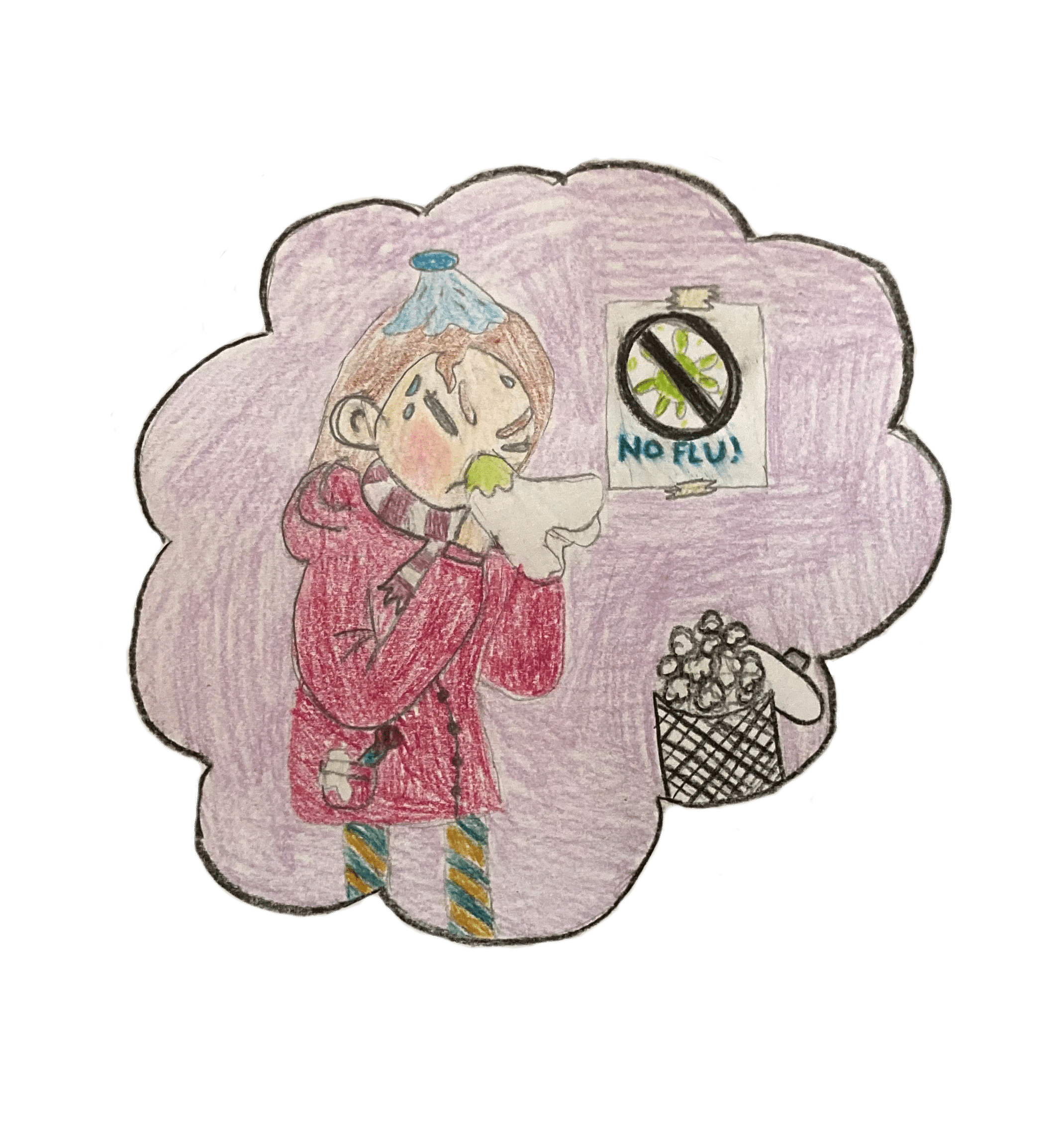 NO FLU!